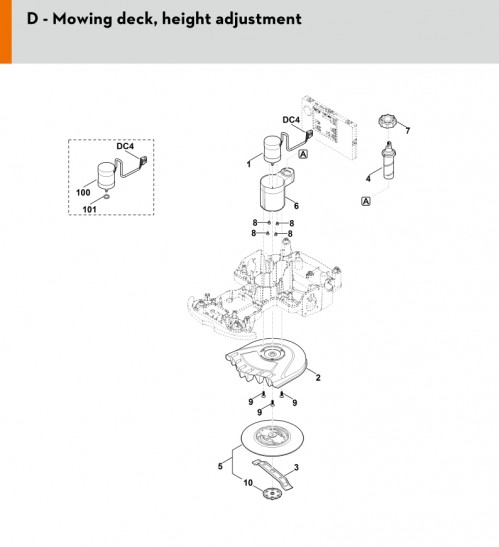 D - Mowing deck, height adjustment

DC4
100
101
DC4
1
A
6
7
4
A
8
8
8
8
2
9
9
9
5
3
10